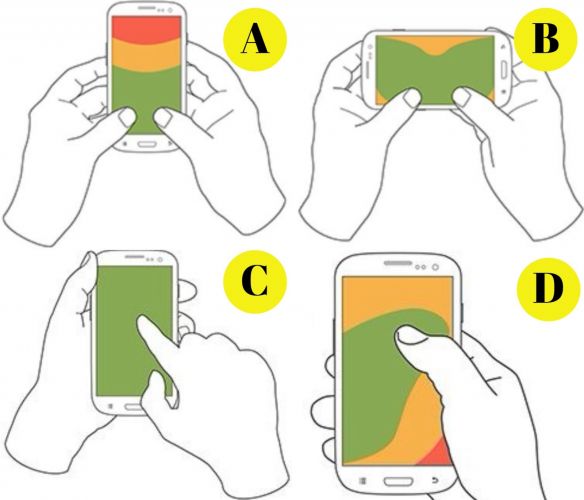 A

B

C

D